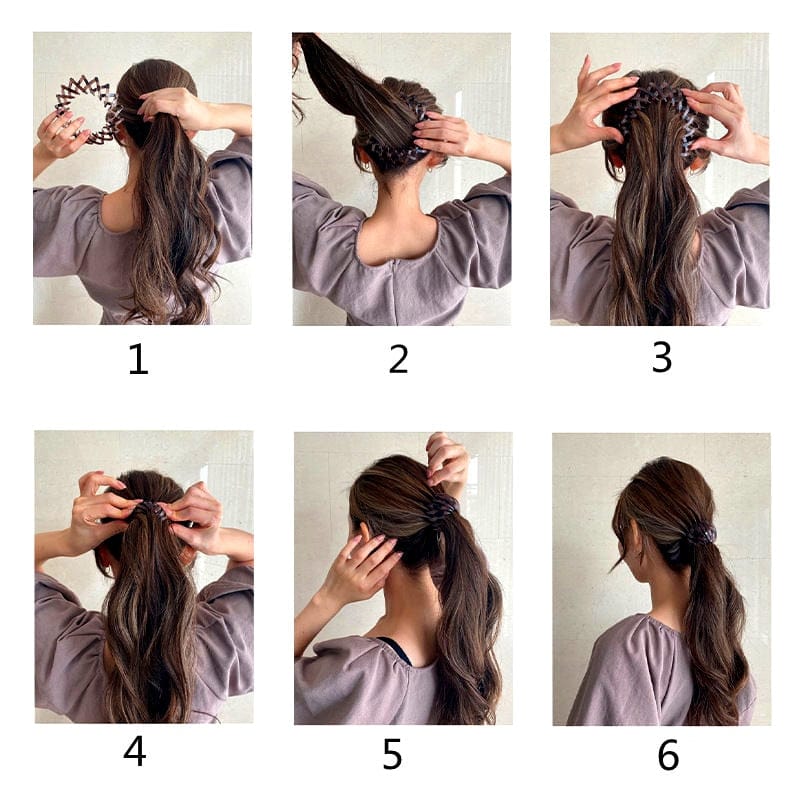 1

2

3

4

5

6